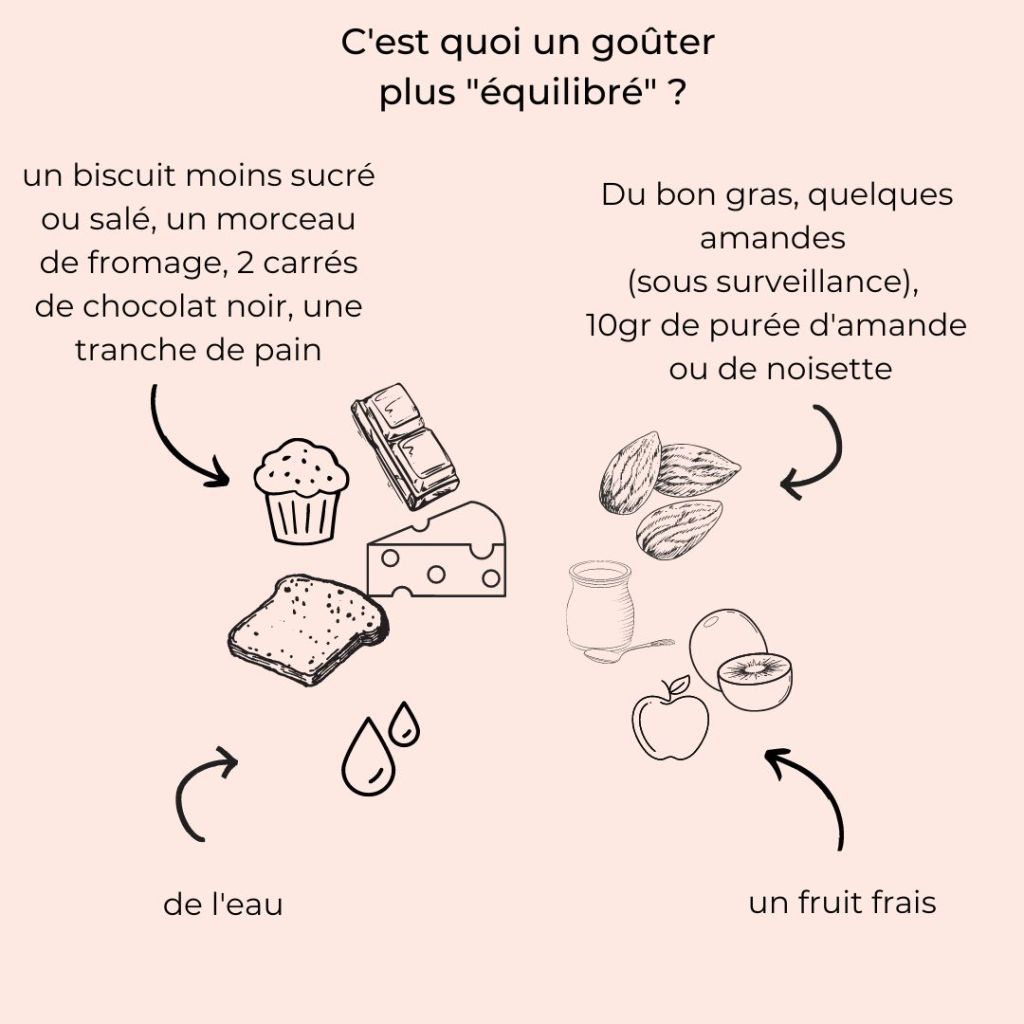 C'est quoi un goûter plus "équilibré" ?

un biscuit moins sucré ou salé, un morceau de fromage, 2 carrés de chocolat noir, une tranche de pain

Du bon gras, quelques amandes (sous surveillance), 10gr de purée d'amande ou de noisette

de l'eau

un fruit frais